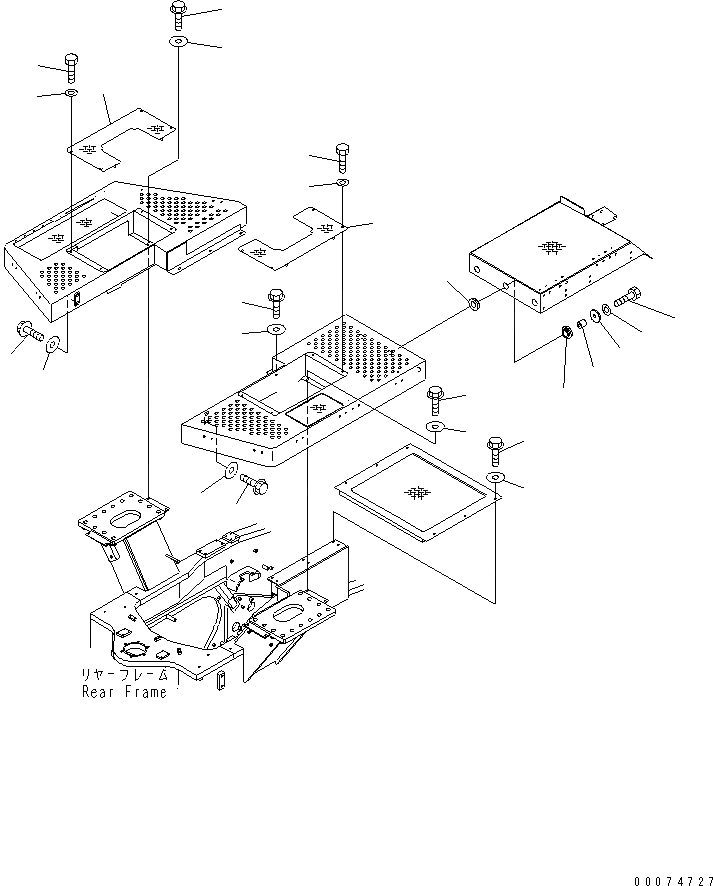 リヤーフレーム
Rear Frame

00074727