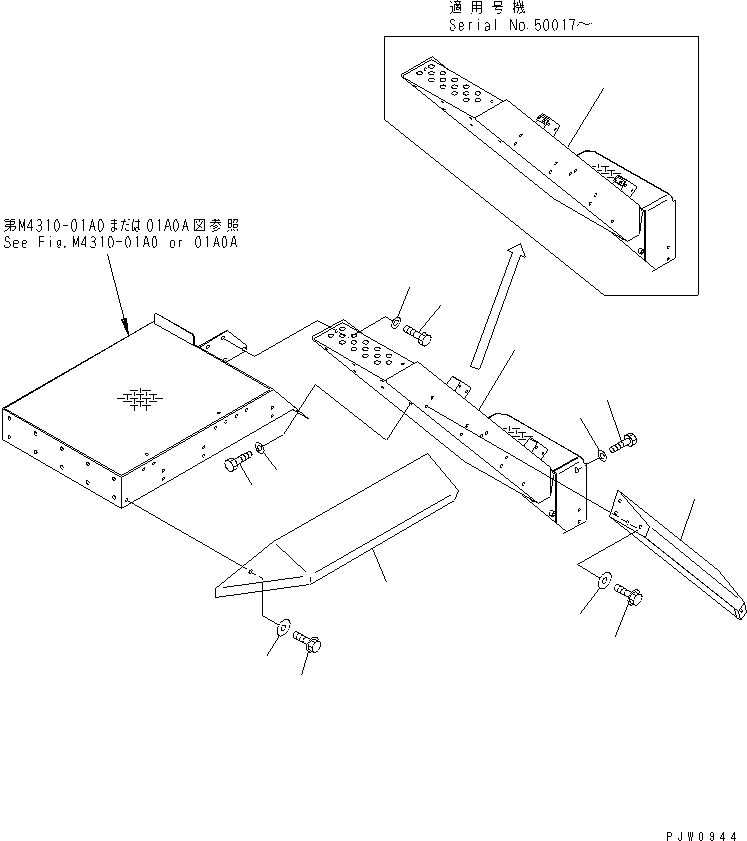 適用号機
Serial No.50017～

第M4310-01A0または01A0A図参照
See Fig.M4310-01A0 or 01A0A

PJW0944