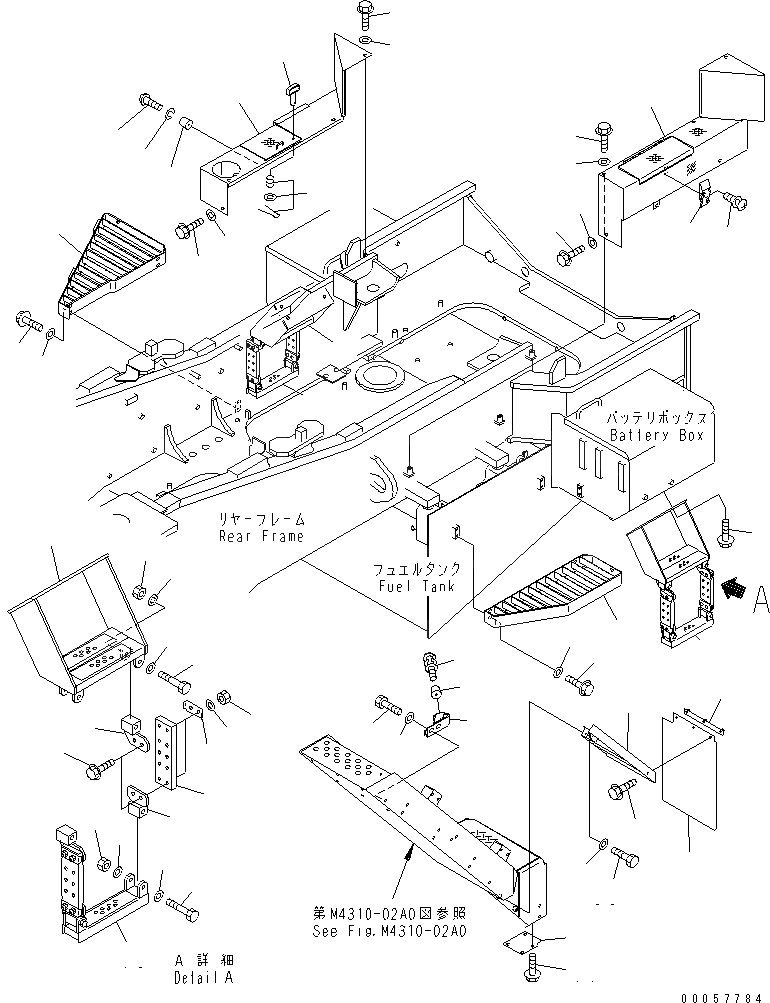 バッテリボックス
Battery Box

リヤーフレーム
Rear Frame

フュエルタンク
Fuel Tank

A

第M4310-02A0図参照
See Fig.M4310-02A0

A 詳細
Detail A

00057784