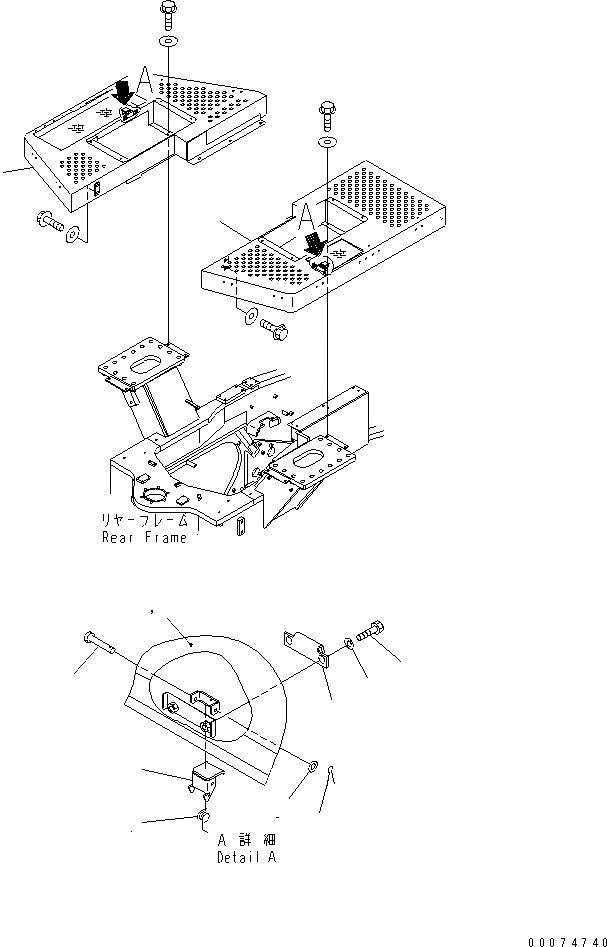 A

A

リヤーフレーム
Rear Frame

A 詳細
Detail A

00074740