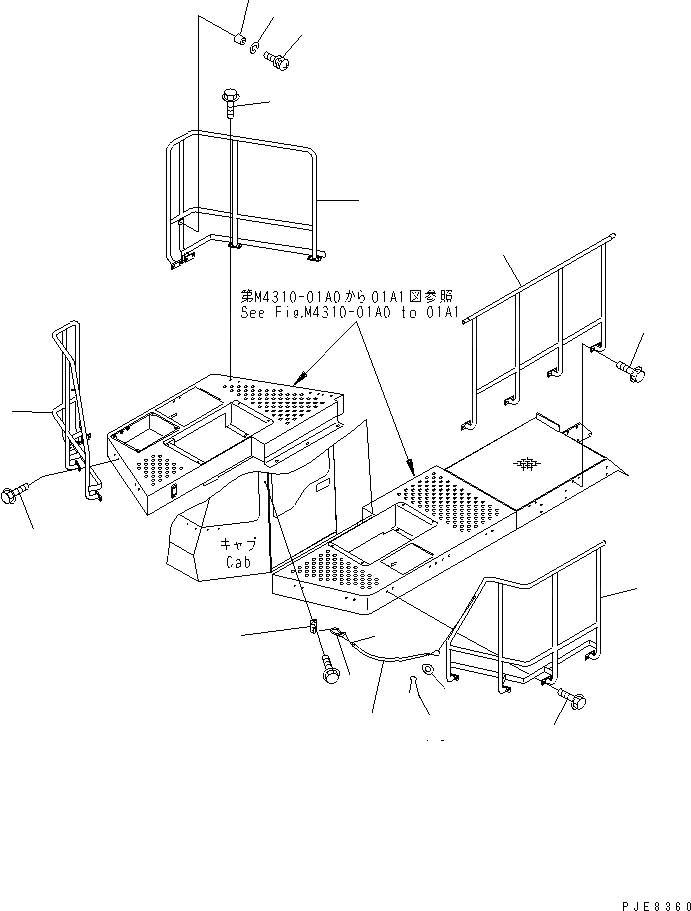 第M4310-01A0から01A1図参照
See Fig.M4310-01A0 to 01A1

キャブ
Cab

PJE8360