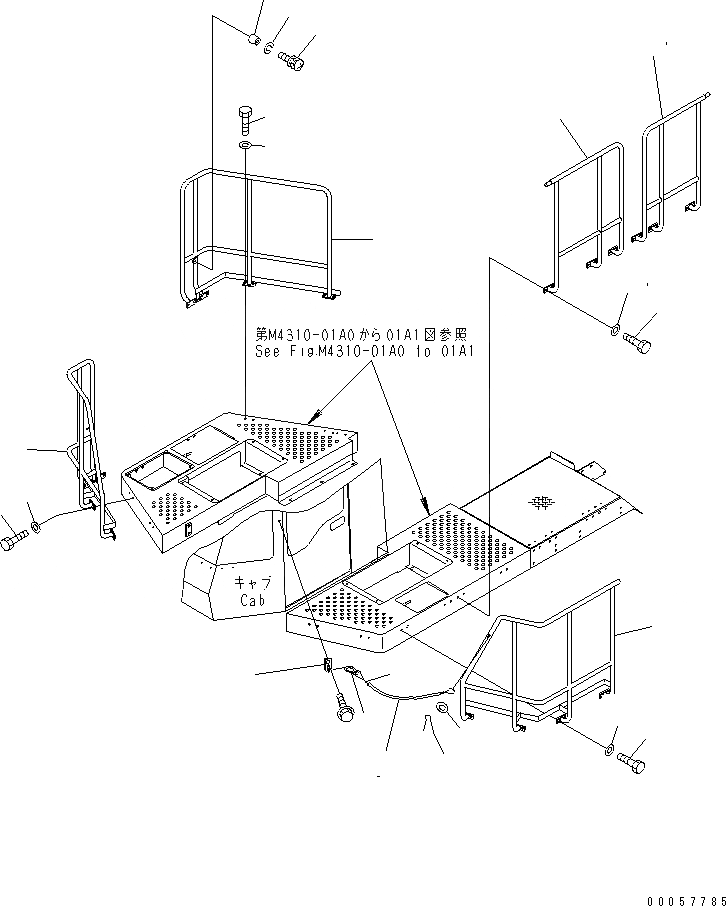 第M4310-01A0から01A1図参照
See Fig.M4310-01A0 to 01A1

キャブ
Cab

00057785