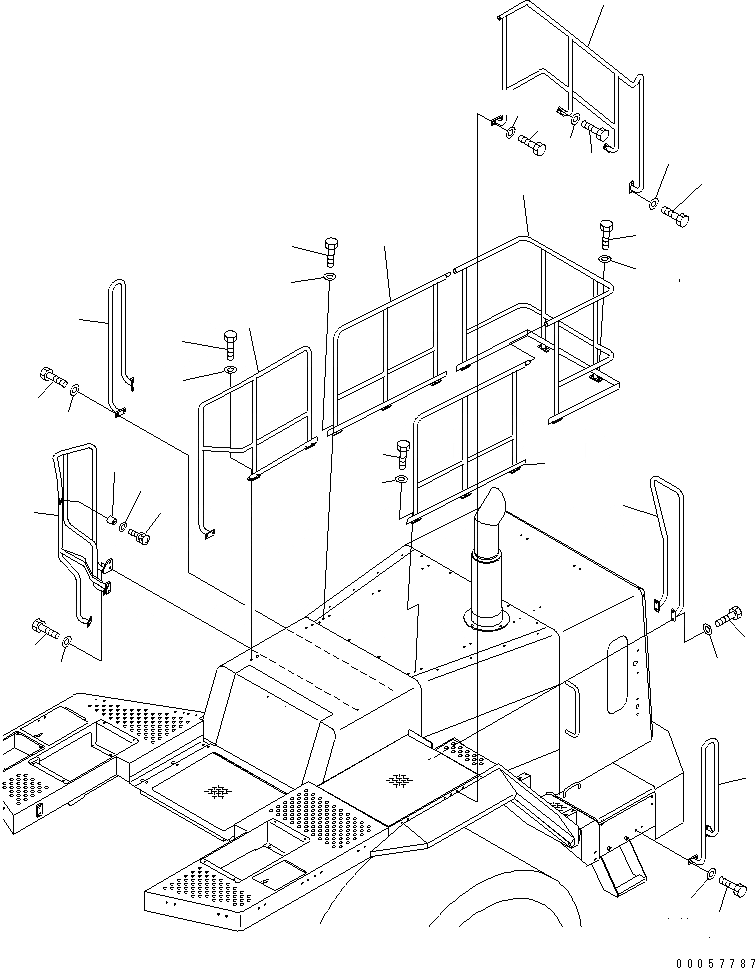 00057787