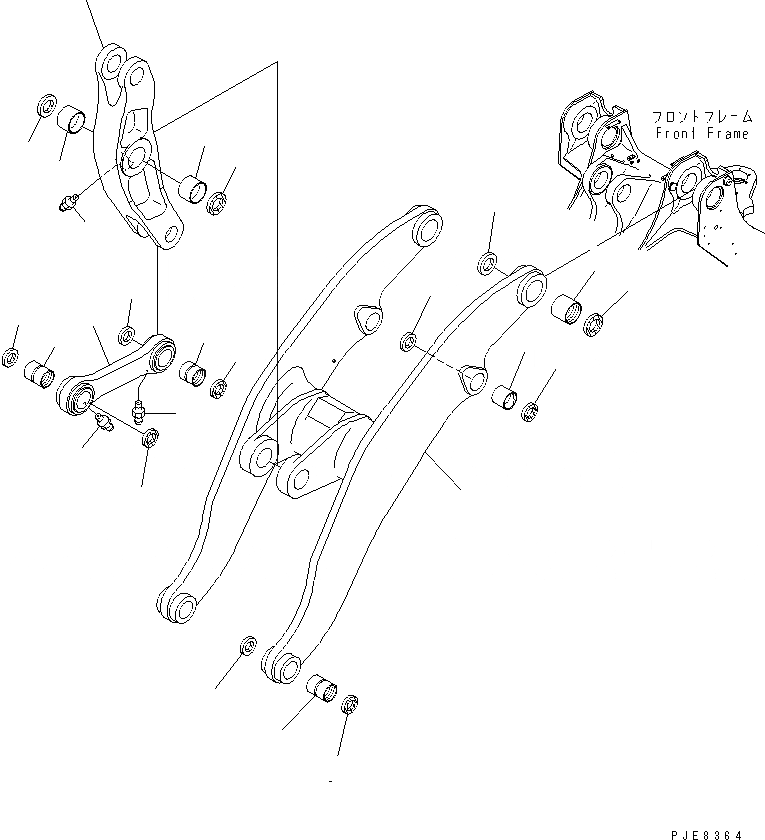 フロントフレーム
Front Frame

PJE8364