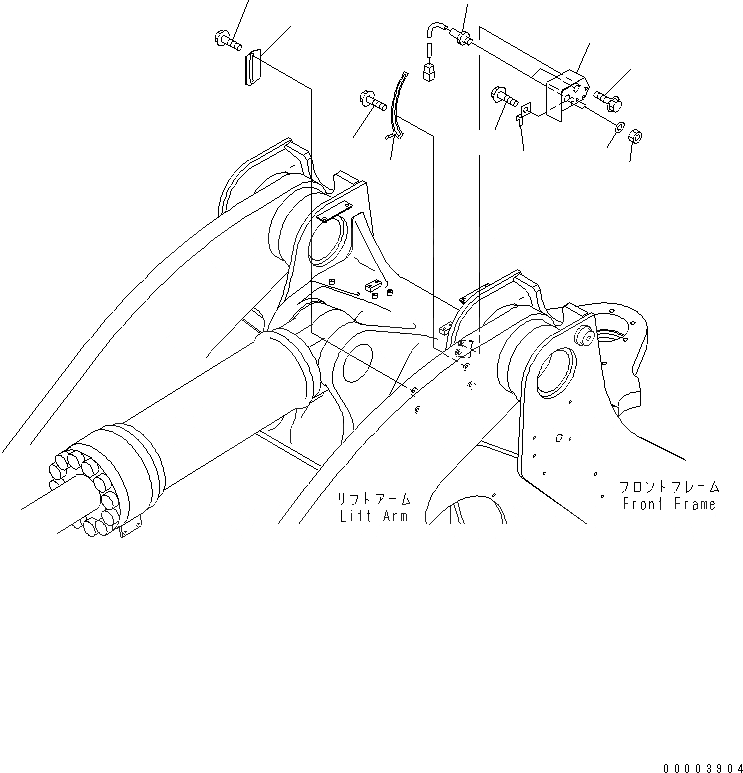 リフトアーム
Lift Arm

フロントフレーム
Front Frame

00003904