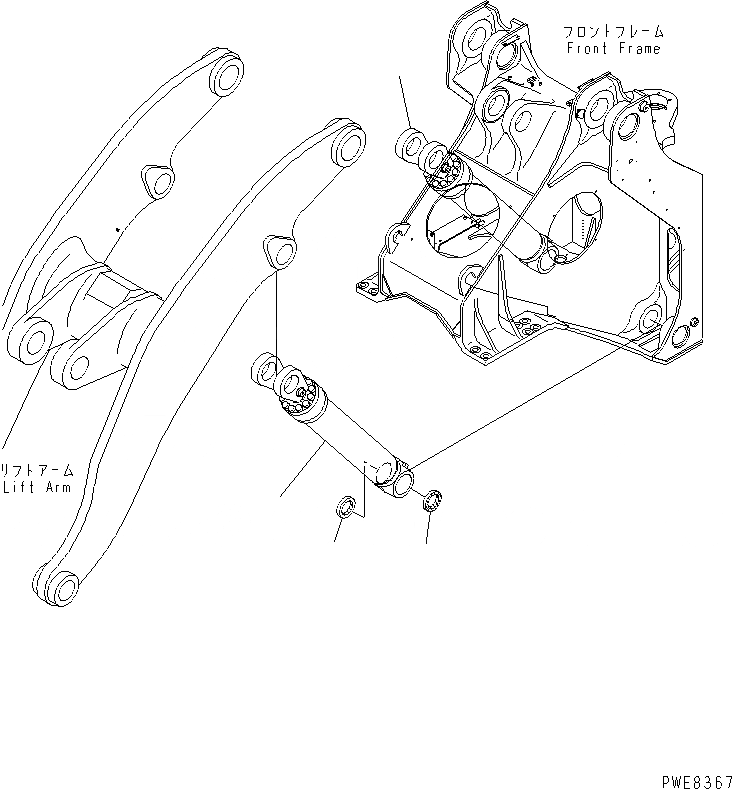 フロントフレーム
Front Frame

リフトアーム
Lift Arm

PWE8367