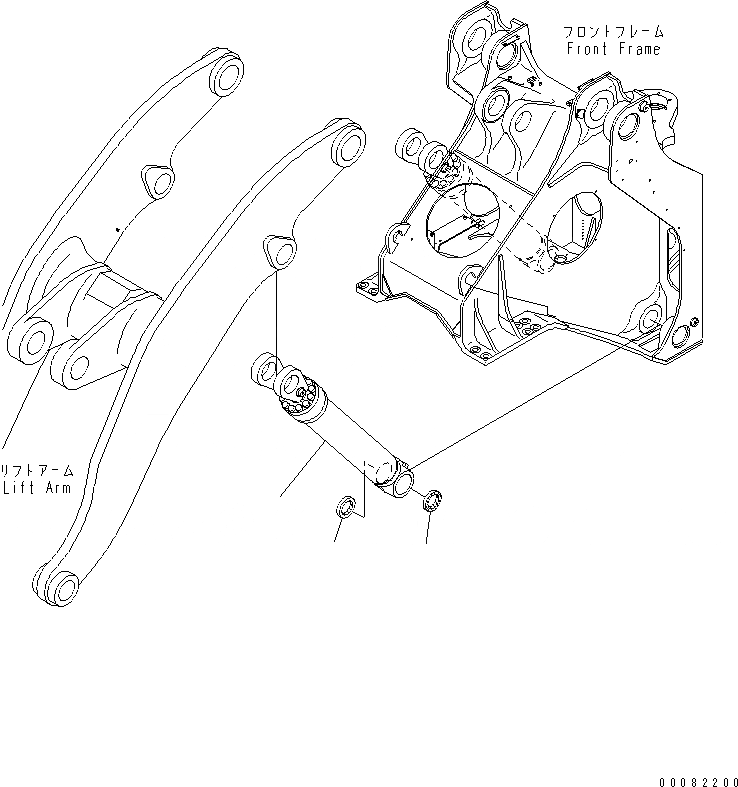 フロントフレーム
Front Frame

リフトアーム
Lift Arm

00082200