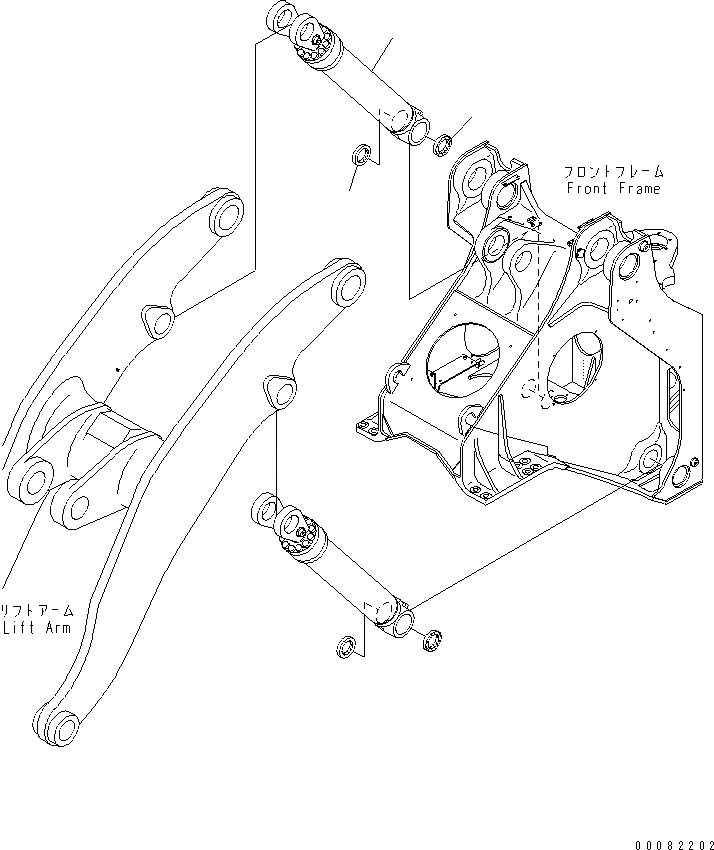 フロントフレーム
Front Frame

リフトアーム
Lift Arm

00082202