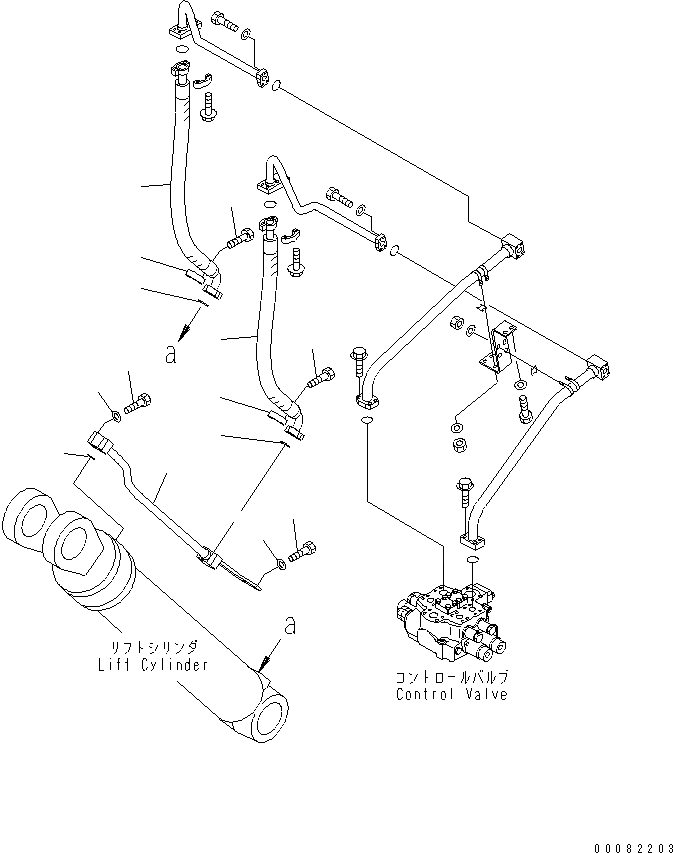 a

a

リフトシリンダ
Lift Cylinder

コントロールバルブ
Control Valve

00082203