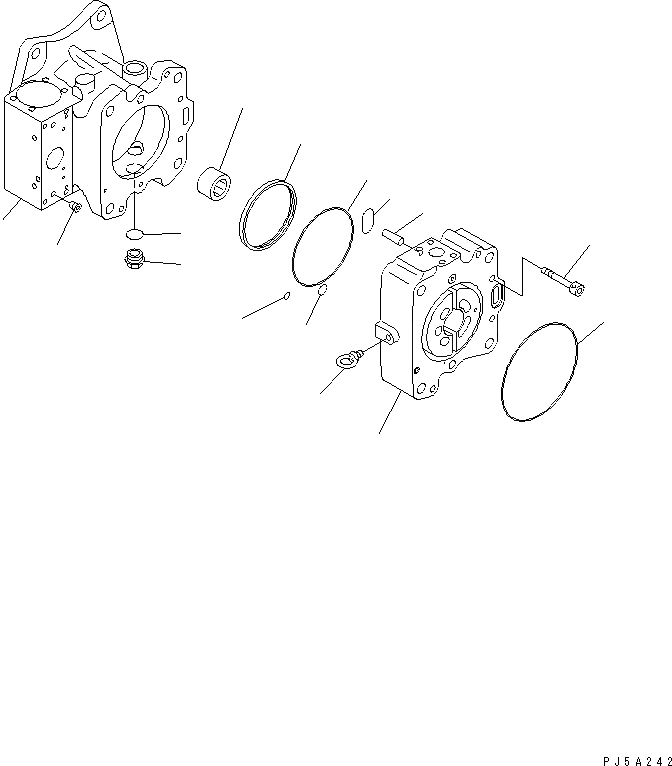 PJ5A242