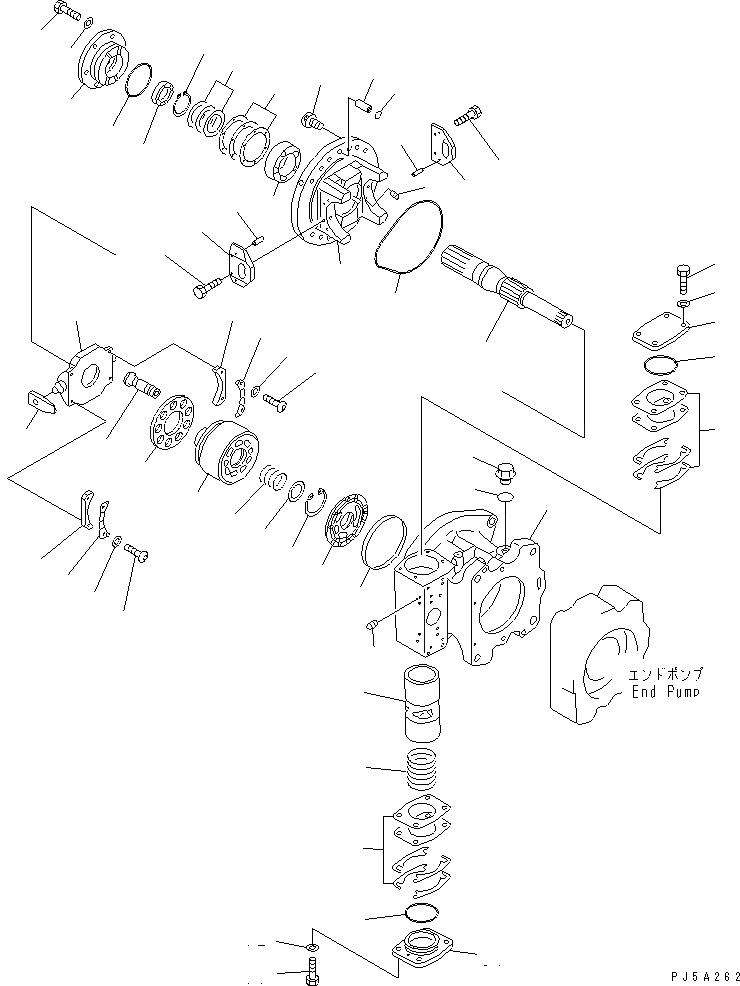 エンドポンプ
End Pump

PJ5A262