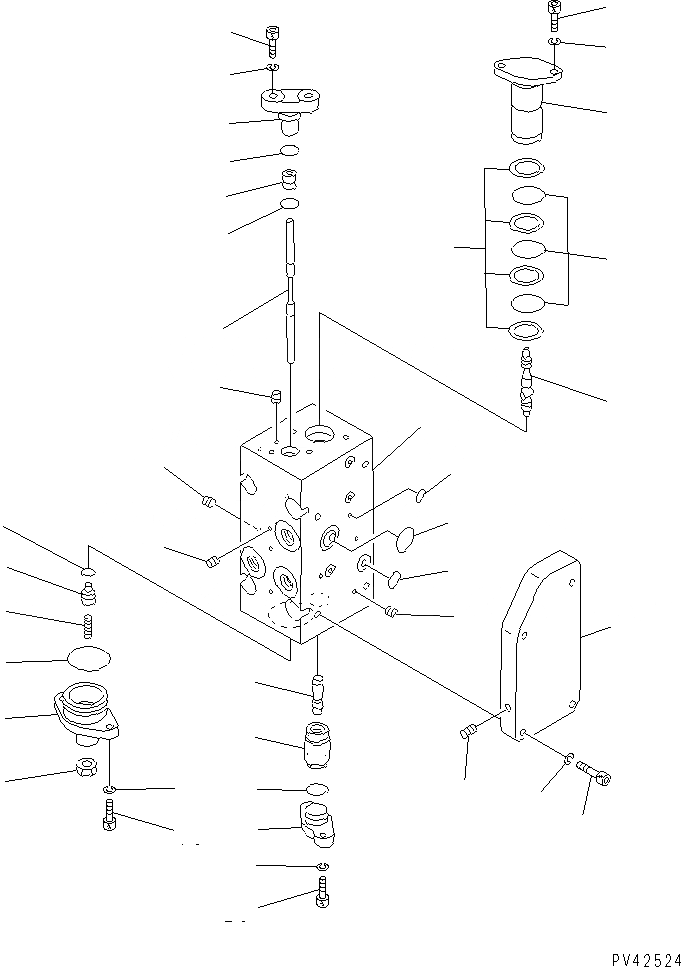 PV42524