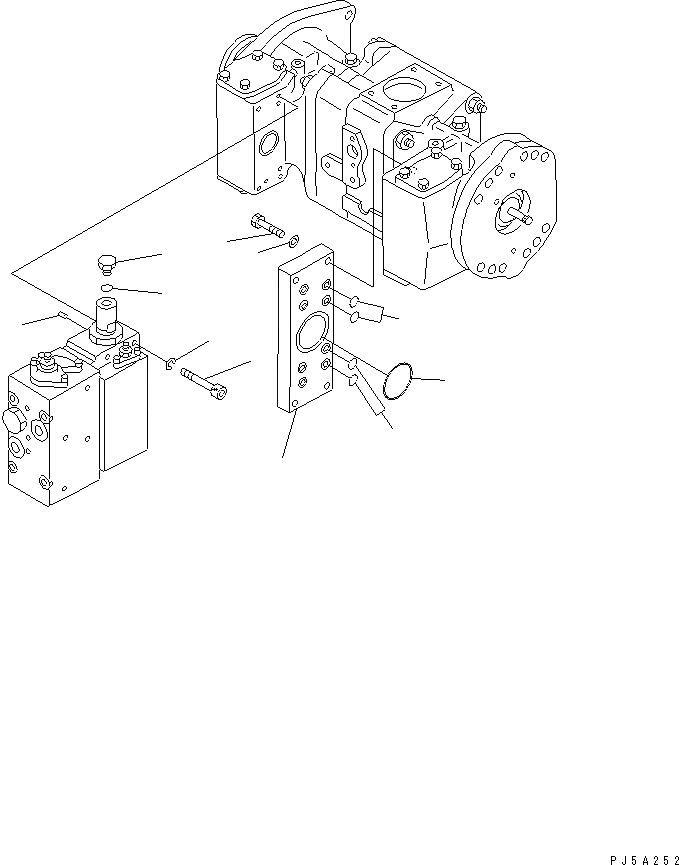 PJ5A252