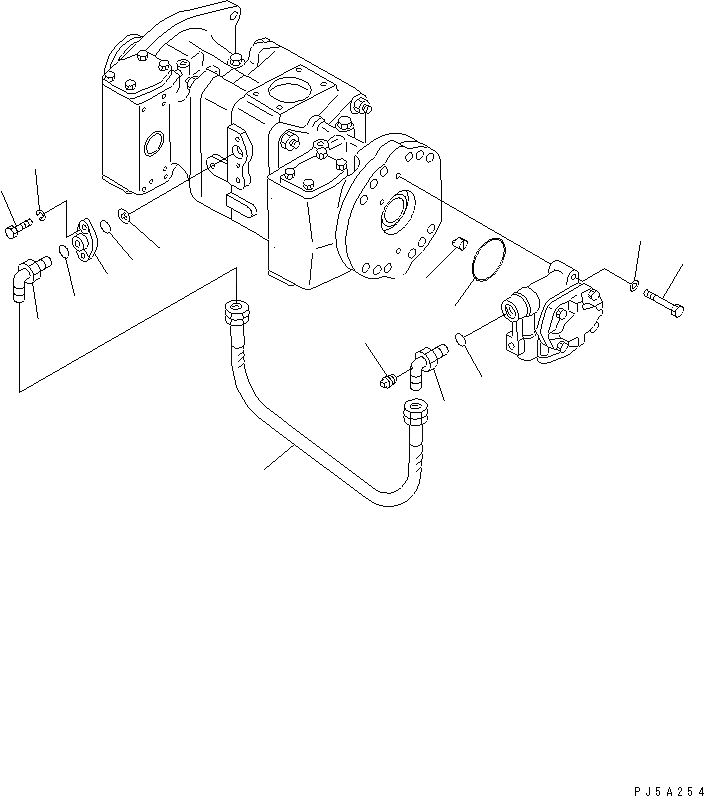 PJ5A254