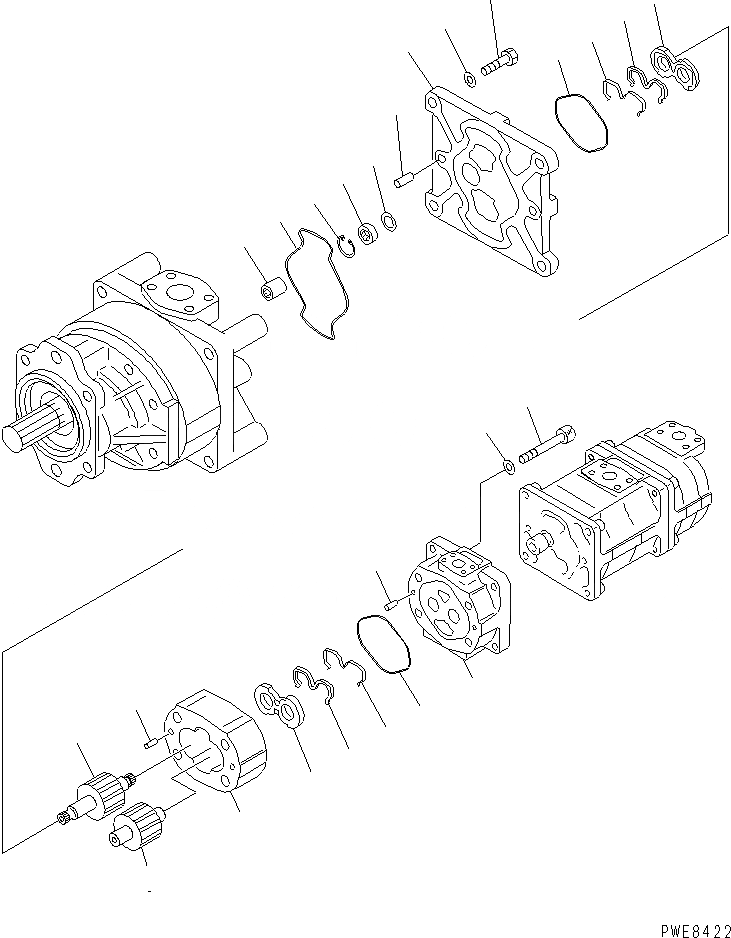 PWE8422