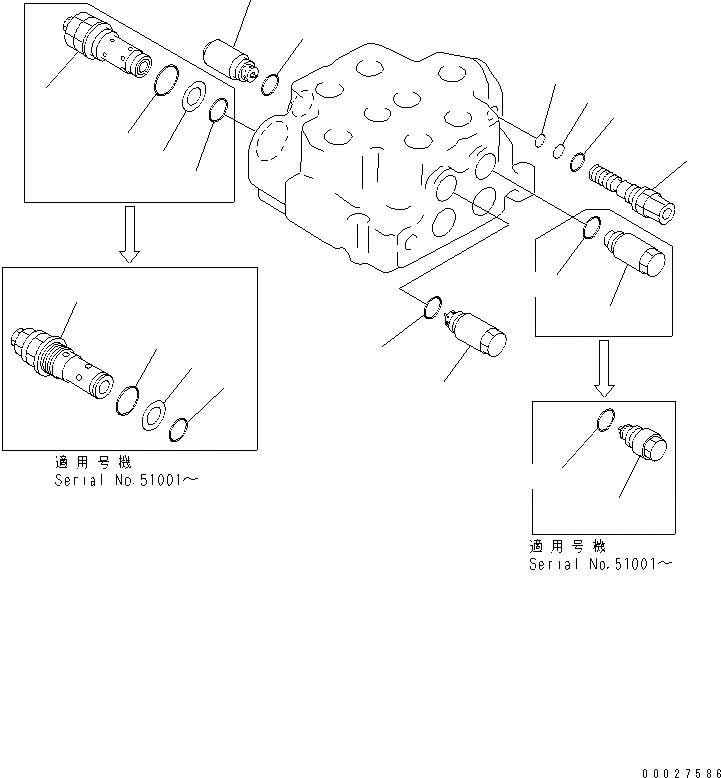 適用号機
Serial No.51001～

適用号機
Serial No.51001～

00027586