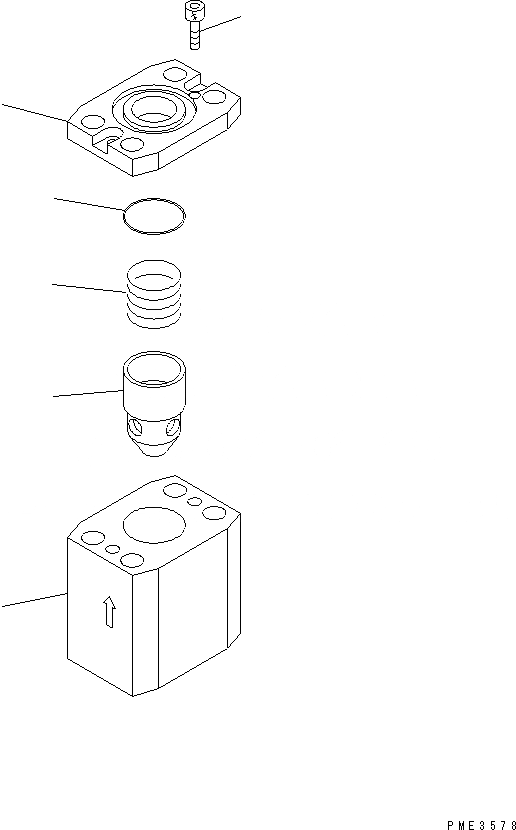 PME3578