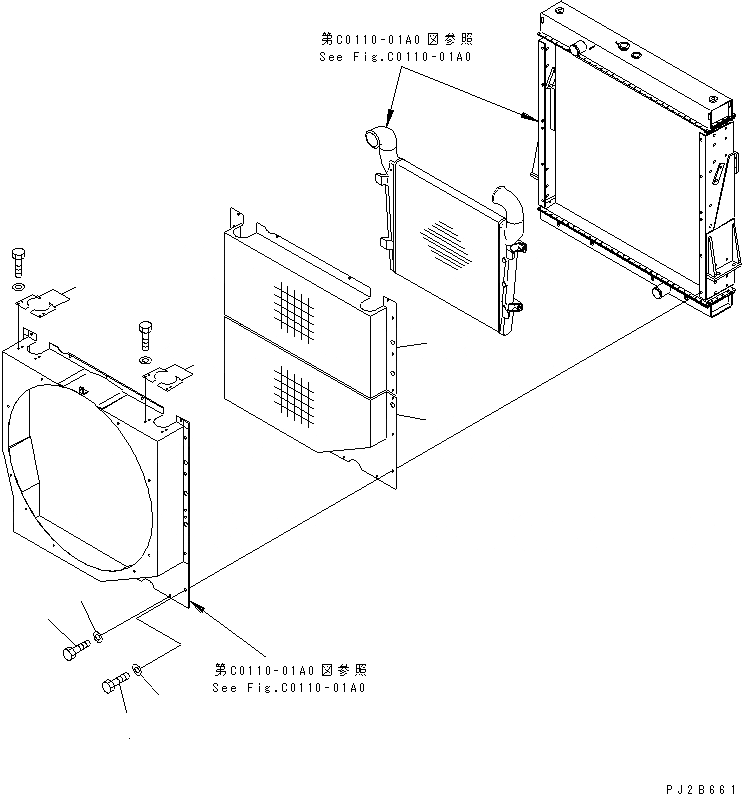 第C0110-01A0図参照
See Fig.C0110-01A0

第C0110-01A0図参照
See Fig.C0110-01A0

PJ2B661