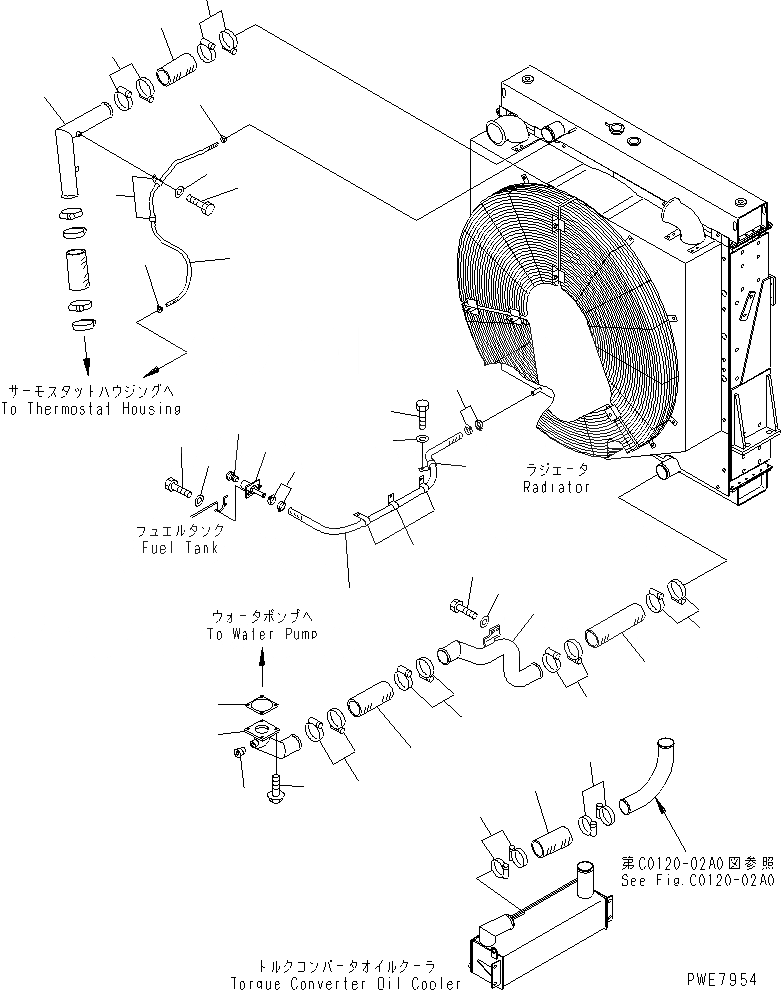 サーモスタットハウジングへ
To Thermostat Housing

ラジエータ
Radiator

フュエルタンク
Fuel Tank

ウォータポンプへ
To Water Pump

第C0120-02A0図参照
See Fig.C0120-02A0

トルクコンバータオイルクーラ
Torque Converter Oil Cooler

PWE7954