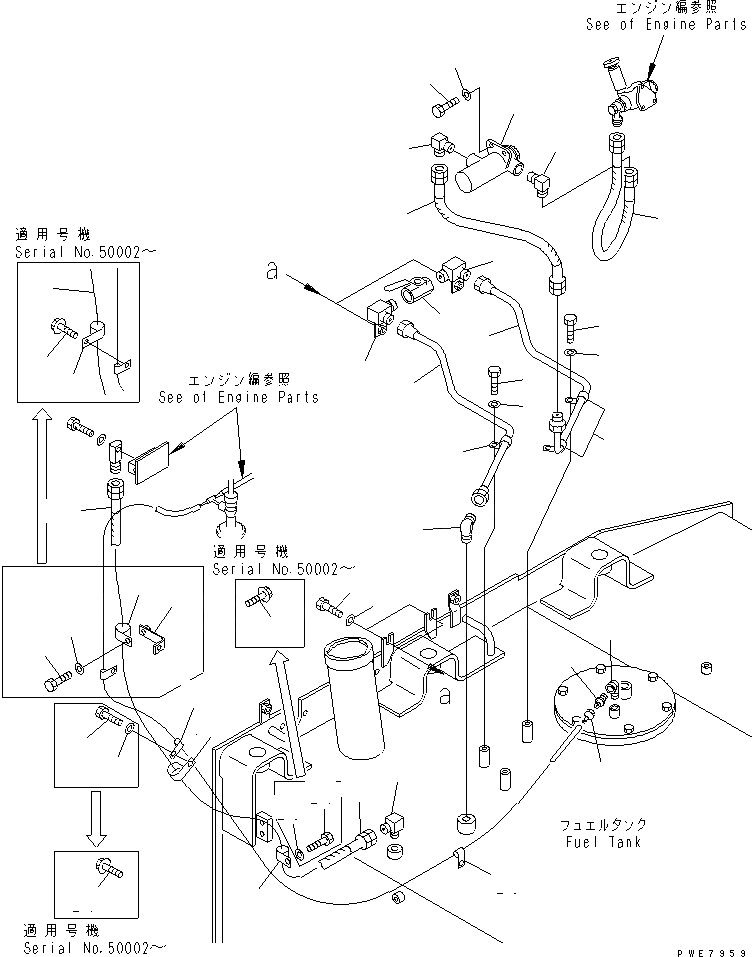 エンジン編参照
See of Engine Parts

適用号機
Serial No.50002～

a

エンジン編参照
See of Engine Parts

適用号機
Serial No.50002～

a

フュエルタンク
Fuel Tank

適用号機
Serial No.50002～

PWE7959