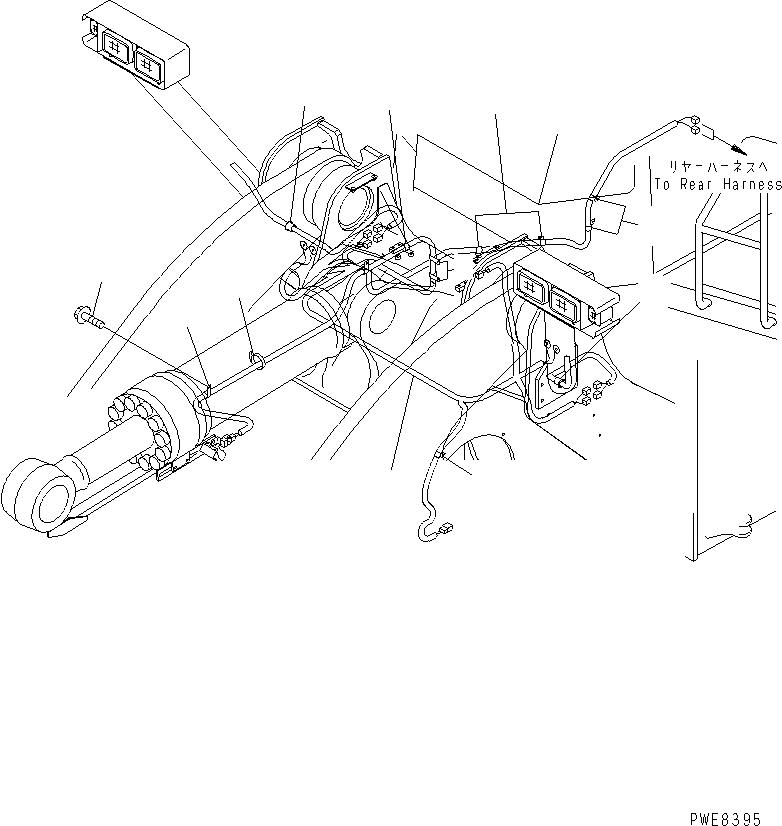 リヤーハーネスへ
To Rear Harness

PWE8395