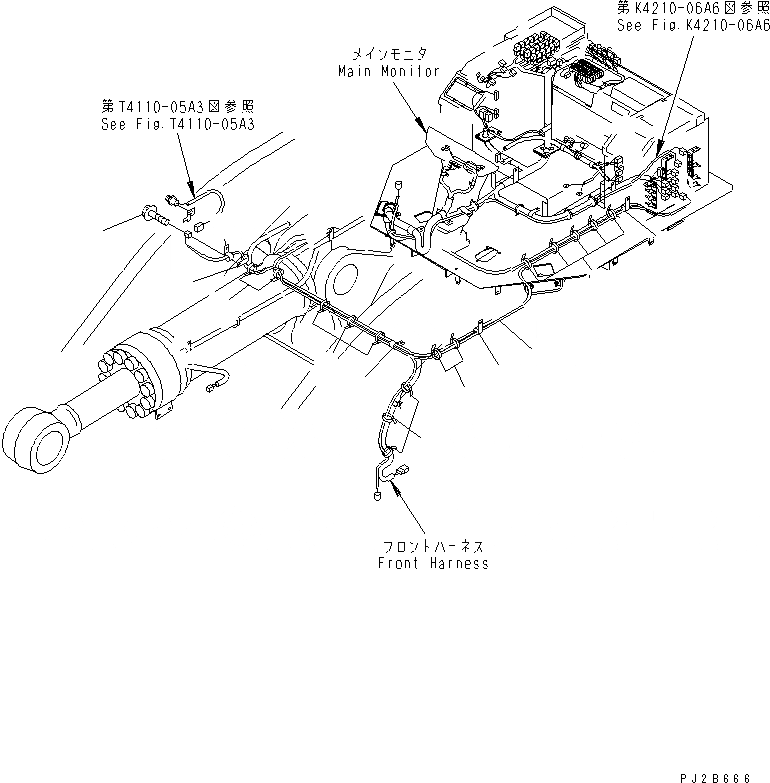 第K4210-06A6図参照
See Fig.K4210-06A6

メインモニタ
Main Monitor

第T4110-05A3図参照
See Fig.T4110-05A3

フロントハーネス
Front Harness

PJ2B666