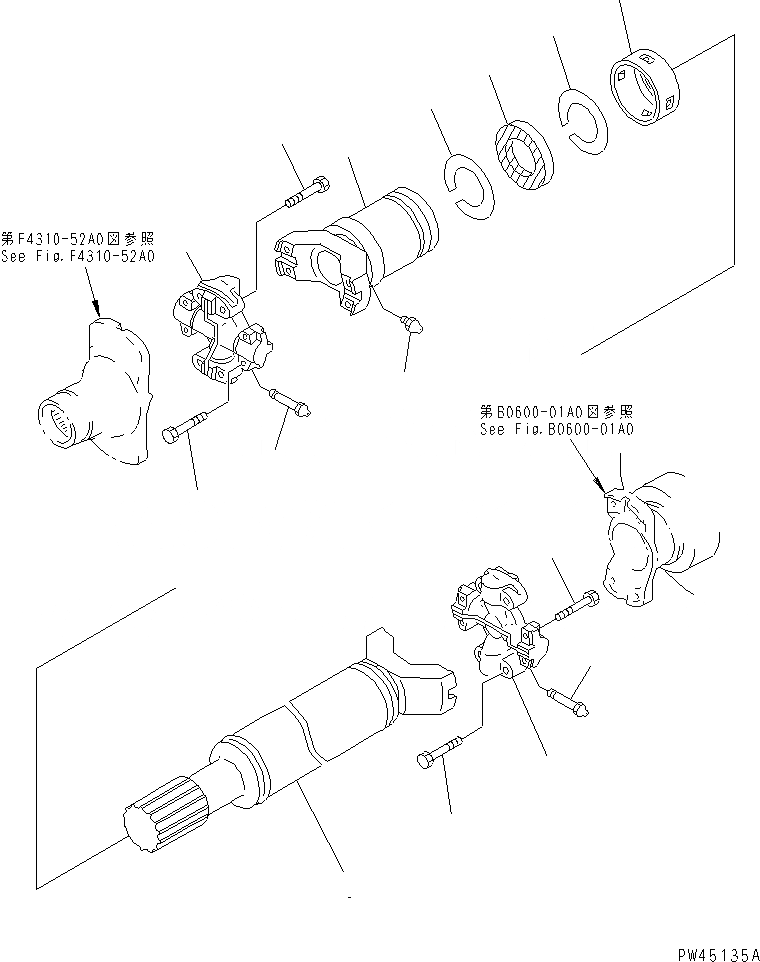 第F4310-52A0図参照
See Fig.F4310-52A0

第B0600-01A0図参照
See Fig.B0600-01A0

PW45135A