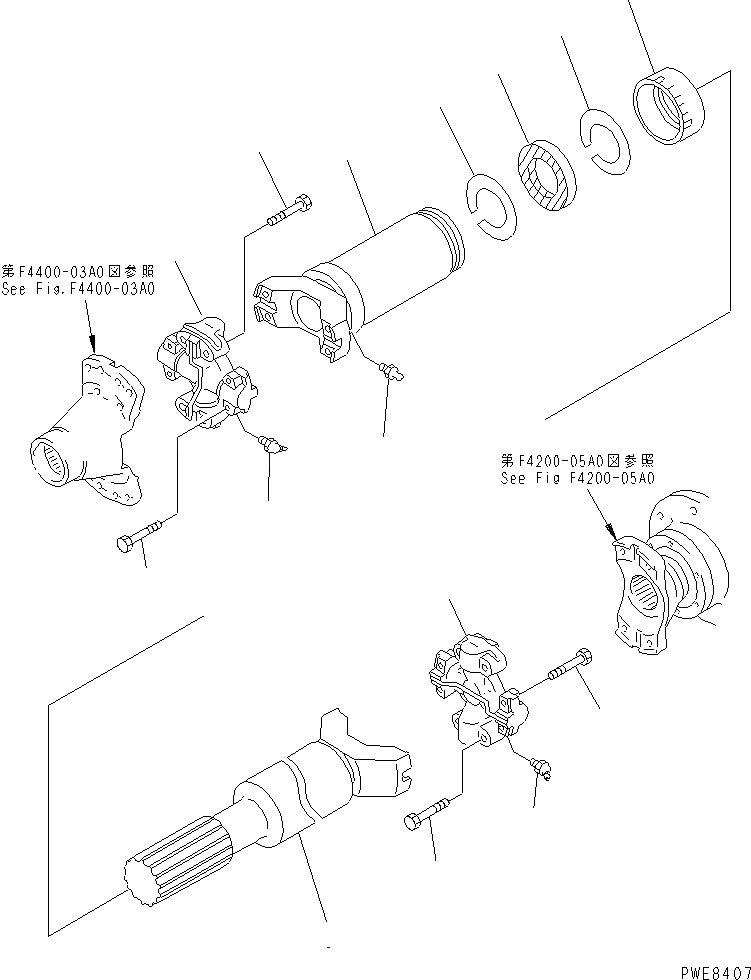 第F4400-03A0図参照
See Fig.F4400-03A0

第F4200-05A0図参照
See Fig F4200-05A0

PWE8407