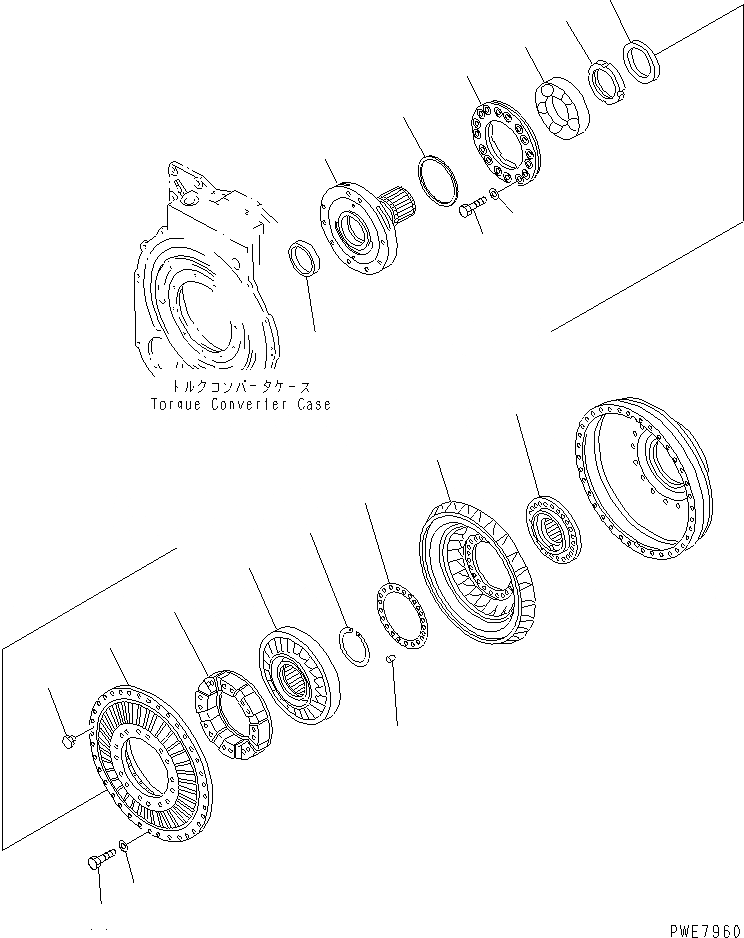 トルクコンバータケース
Torque Converter Case

PWE7960