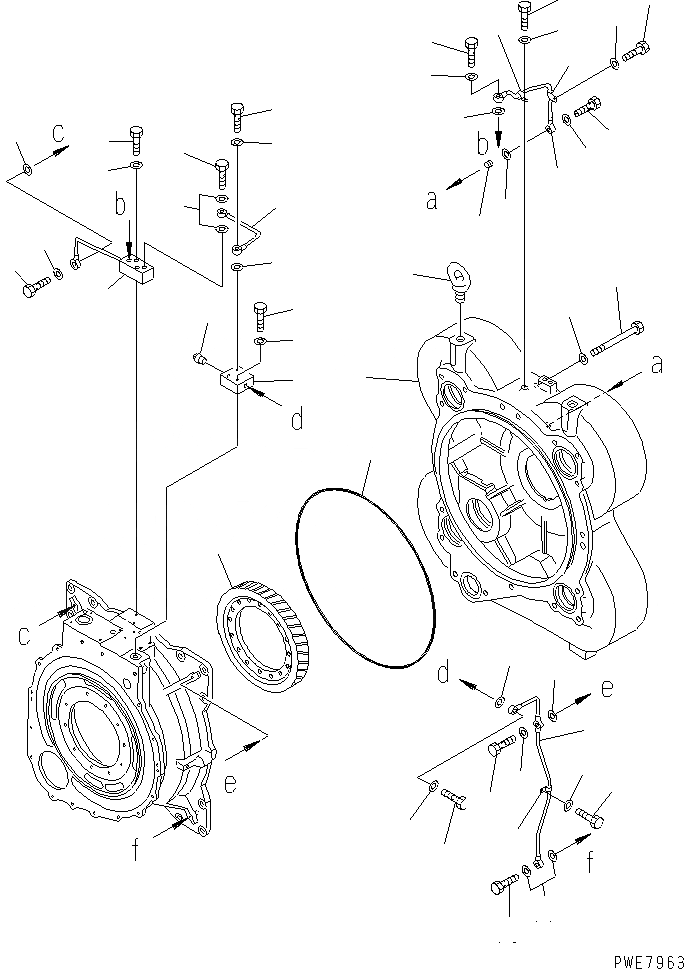 c
b
b
a
a
d
c
d
e
e
f
f
PWE7963