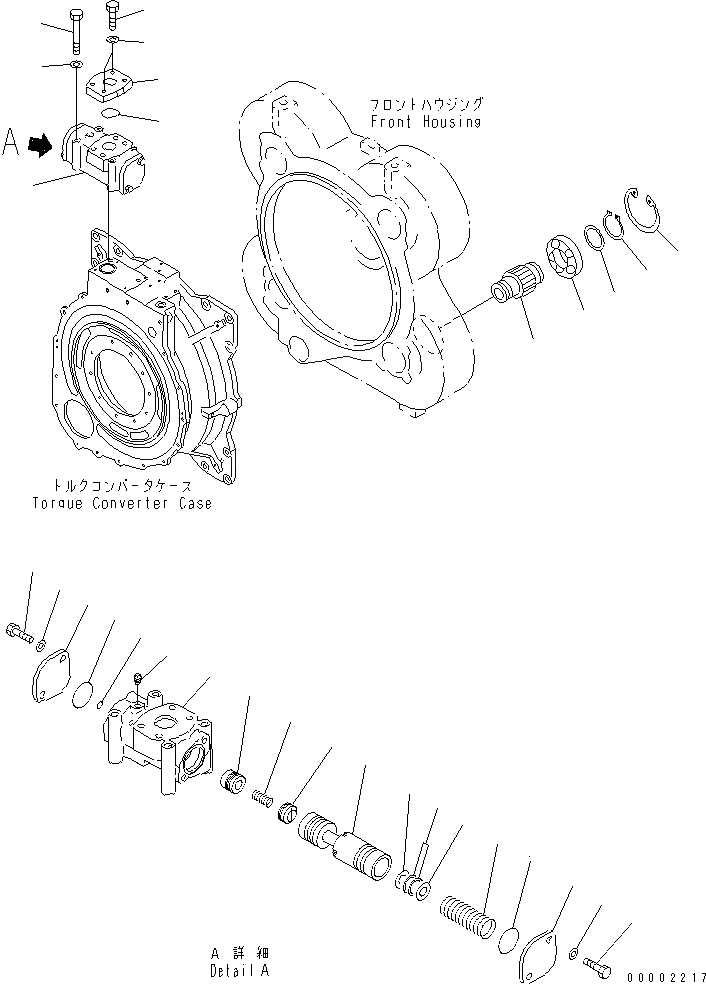 A

フロントハウジング
Front Housing

トルクコンバータケース
Torque Converter Case

A 詳細
Detail A

00002217