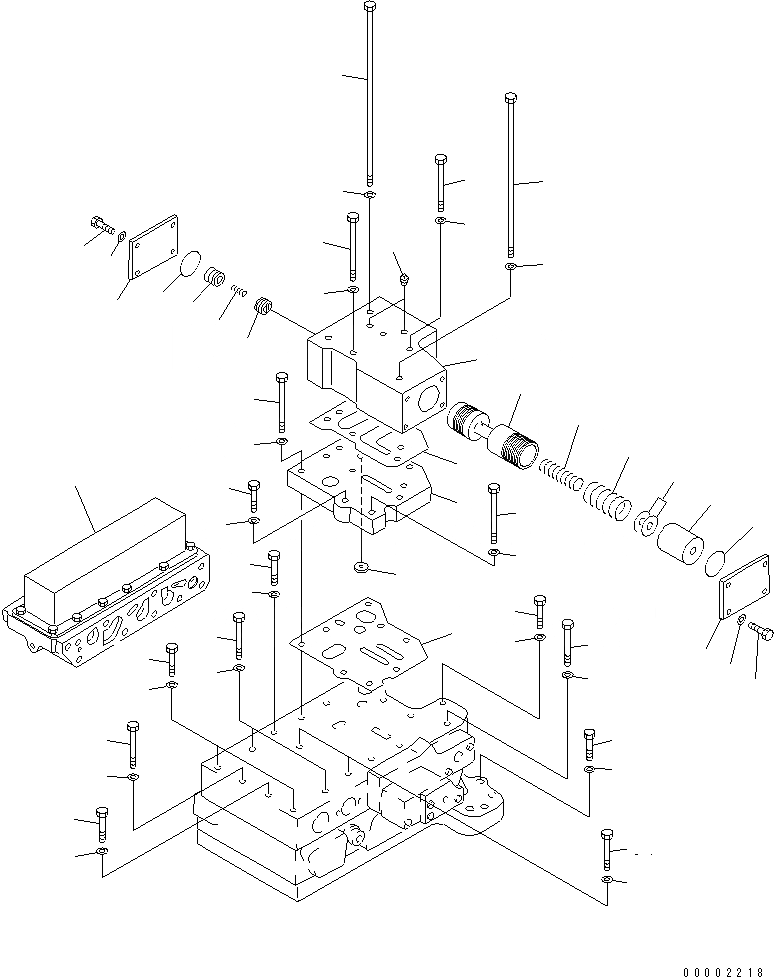 00002218