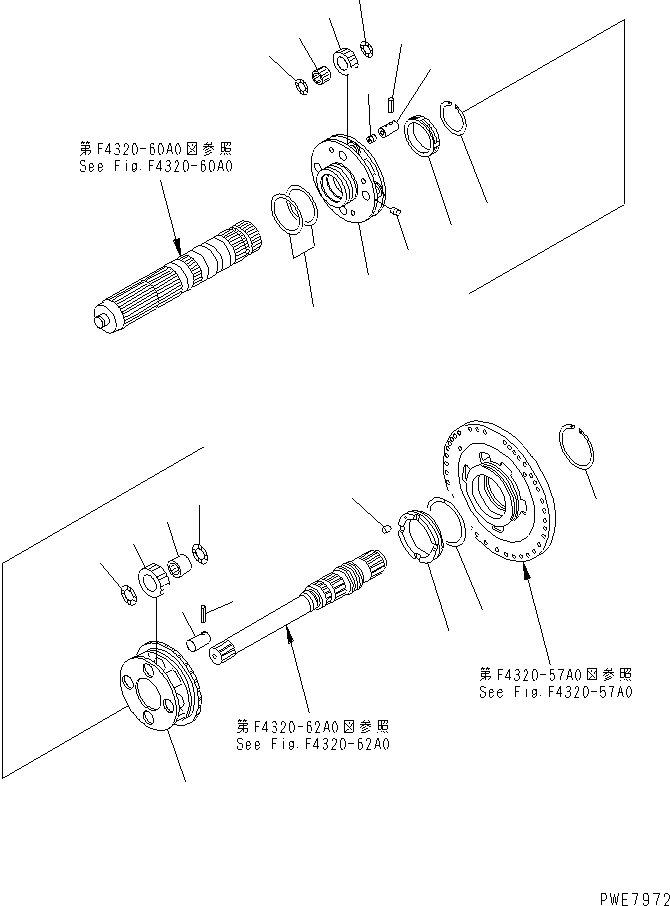 第F4320-60A0図参照
See Fig.F4320-60A0

第F4320-57A0図参照
See Fig.F4320-57A0

第F4320-62A0図参照
See Fig.F4320-62A0

PWE7972