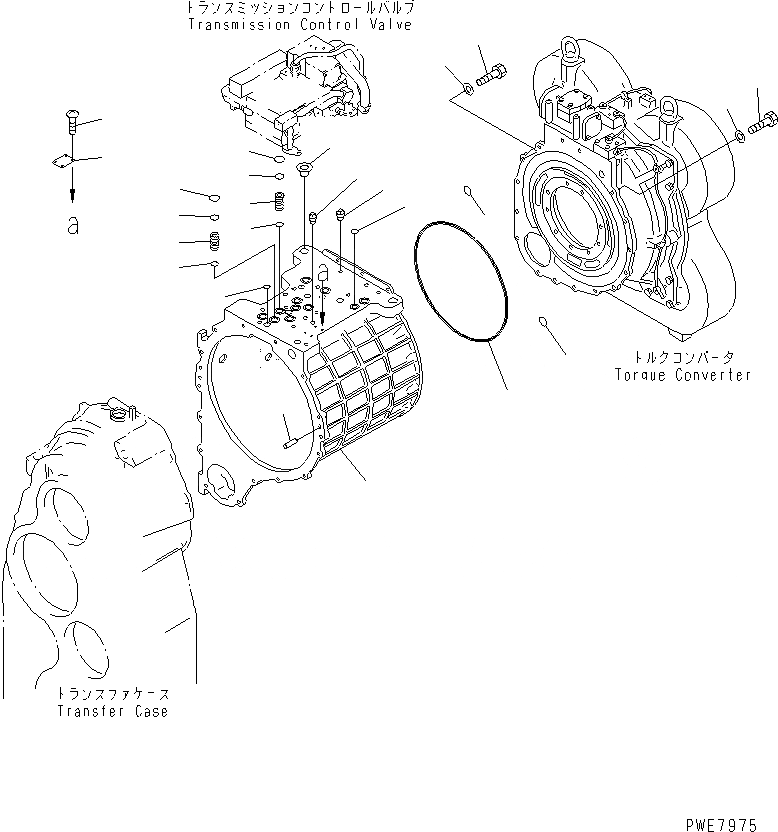 トランスミッションコントロールバルブ
Transmission Control Valve

a

a

トルクコンバータ
Torque Converter

トランスファケース
Transfer Case

PWE7975