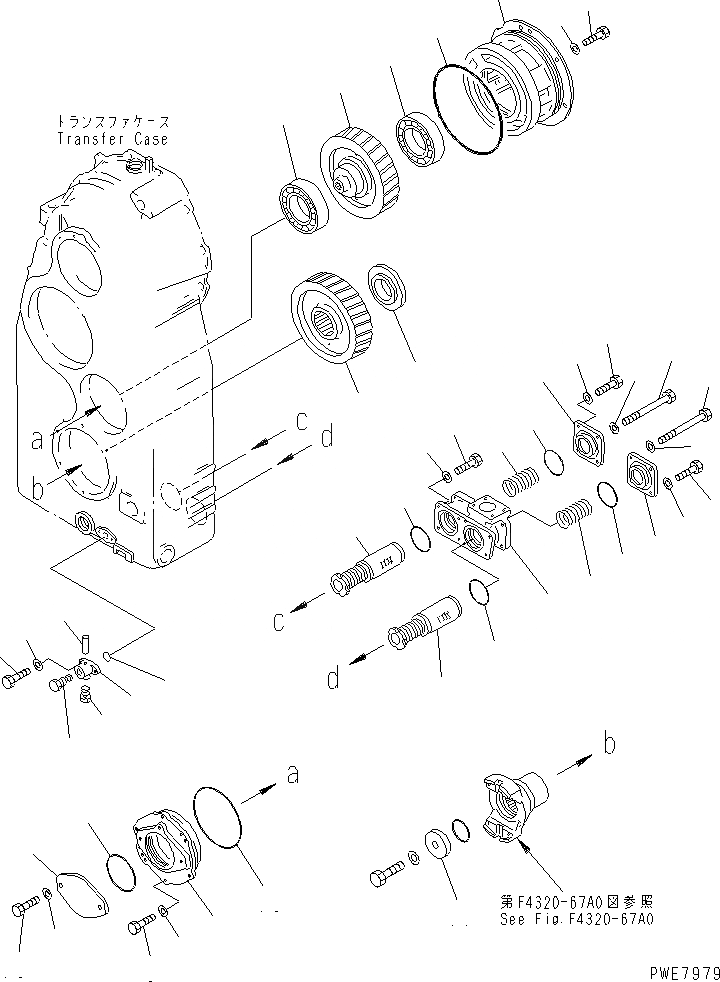 トランスファケース
Transfer Case

a
b
c
d
c
d
a
b

第F4320-67A0図参照
See Fig.F4320-67A0

PWE7979