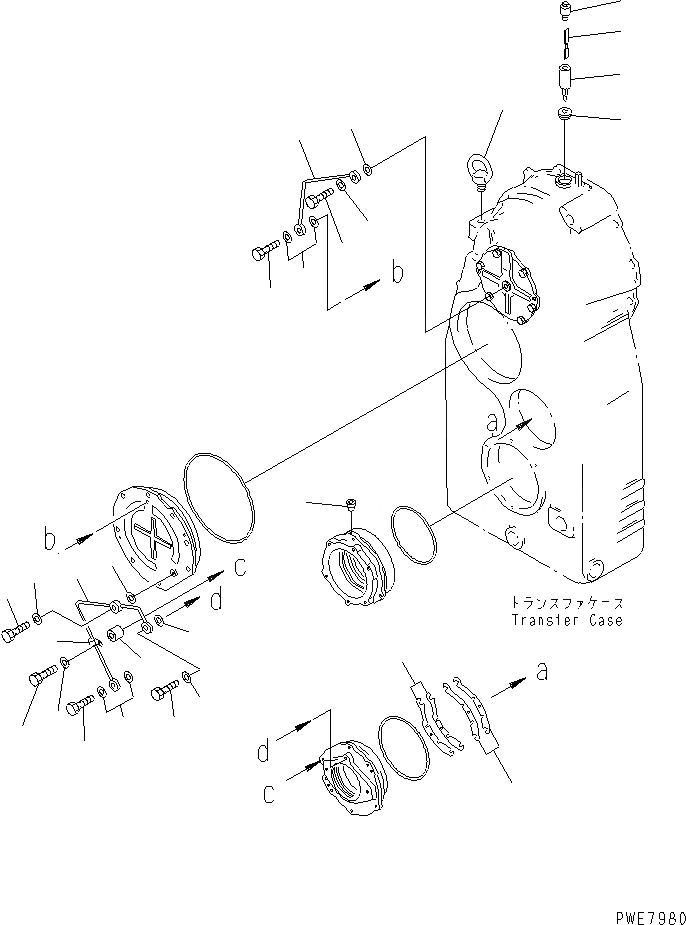 b
a
b
c
d
トランスファケース
Transfer Case
a
d
c
PWE7980