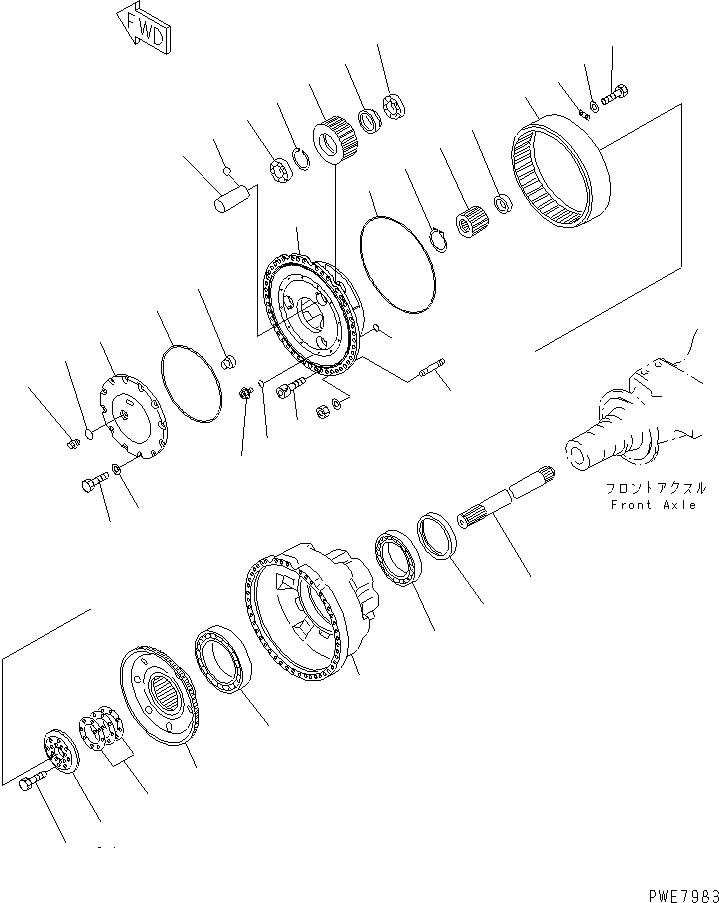 FWD

フロントアクスル
Front Axle

PWE7983