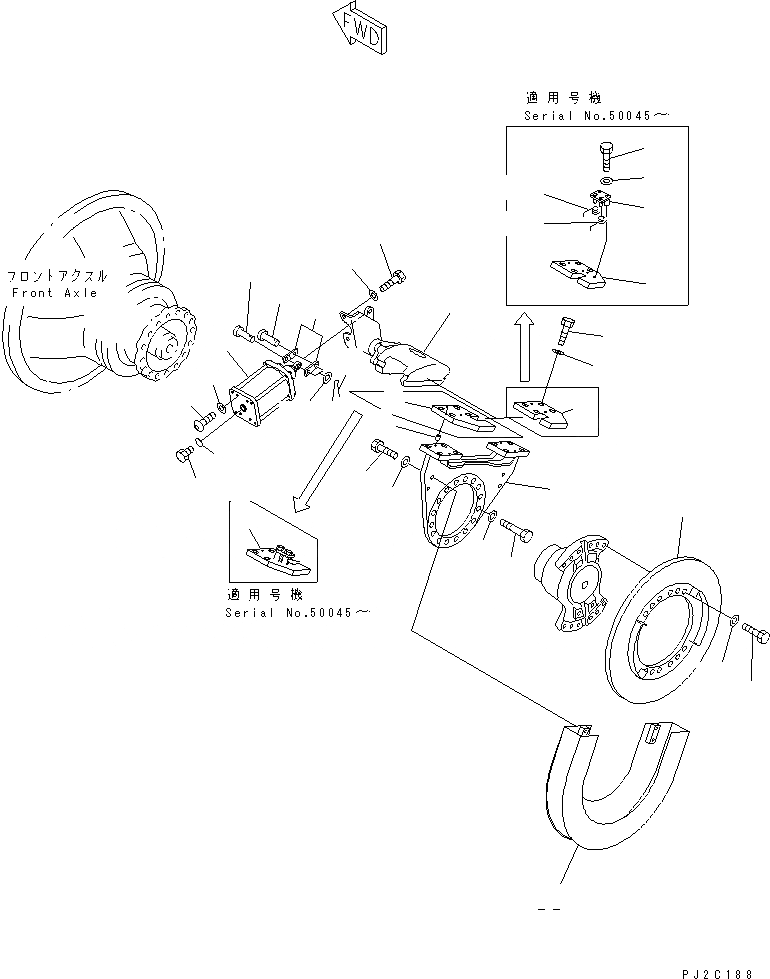 FWD

適用号機
Serial No.50045～

フロントアクスル
Front Axle

適用号機
Serial No.50045～

PJ2C188