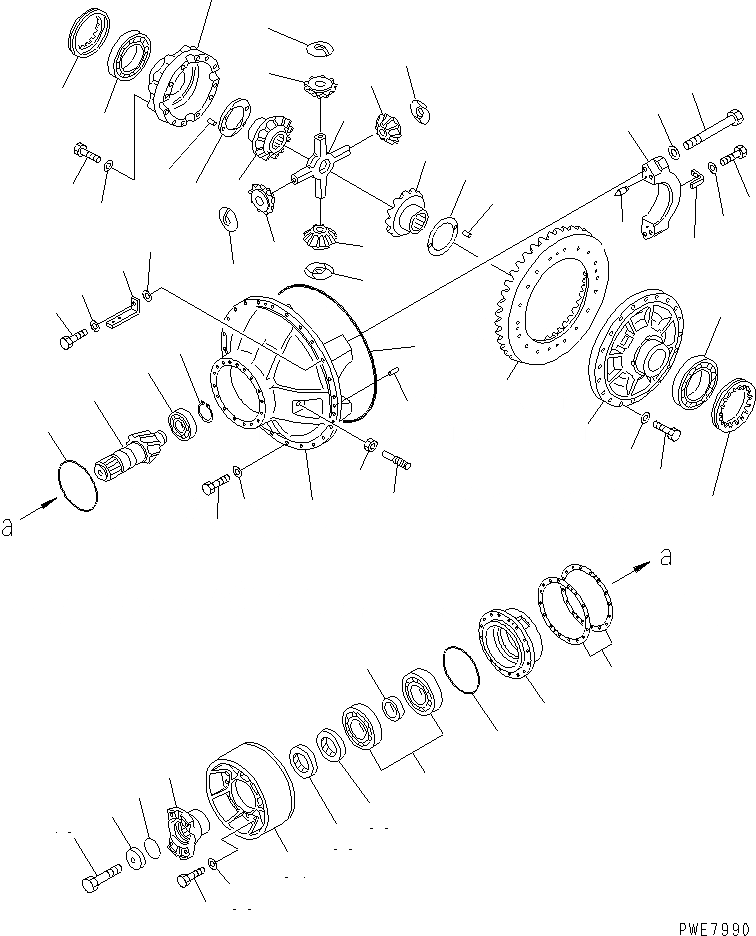 a

a

PWE7990