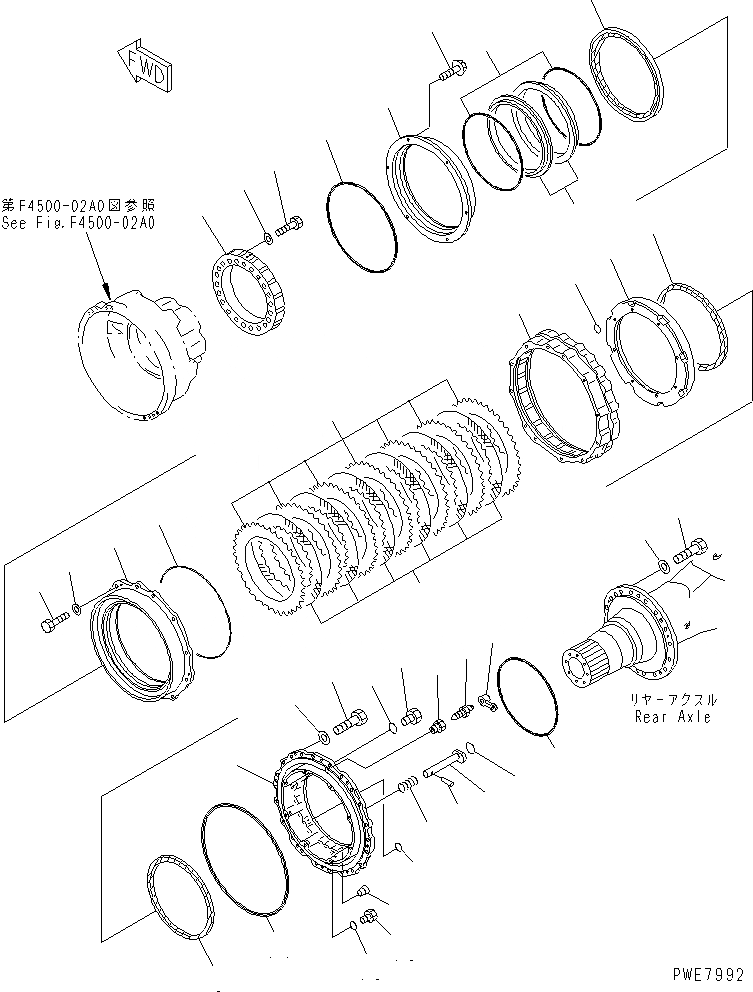 FWD

第F4500-02A0図参照
See Fig.F4500-02A0

リヤーアクスル
Rear Axle

PWE7992