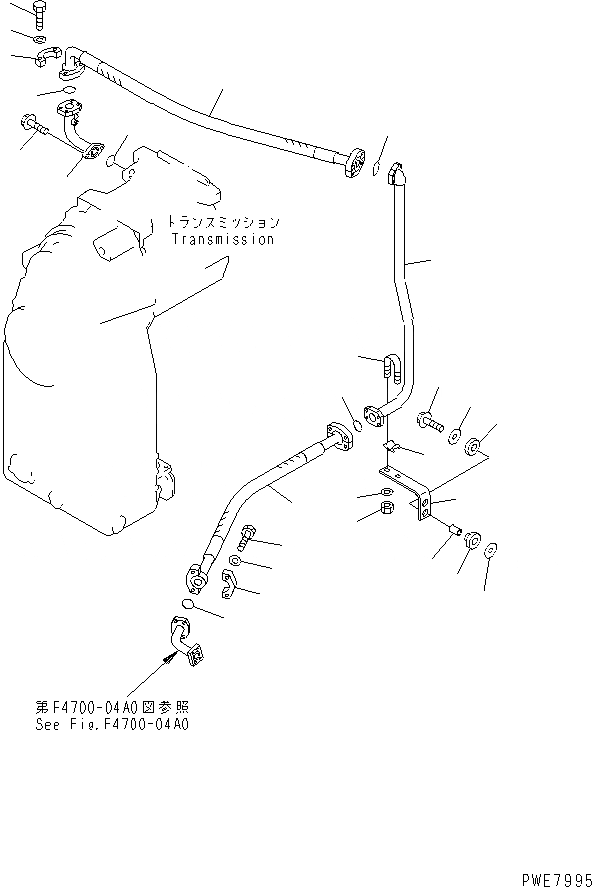 トランスミッション
Transmission

第F4700-04A0図参照
See Fig.F4700-04A0

PWE7995