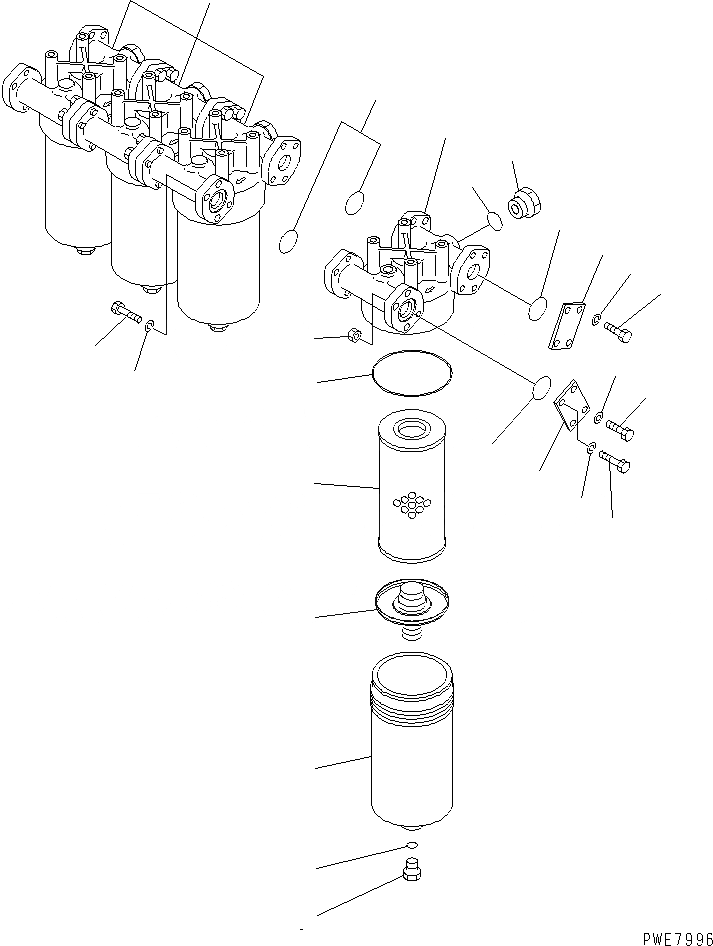 PWE7996