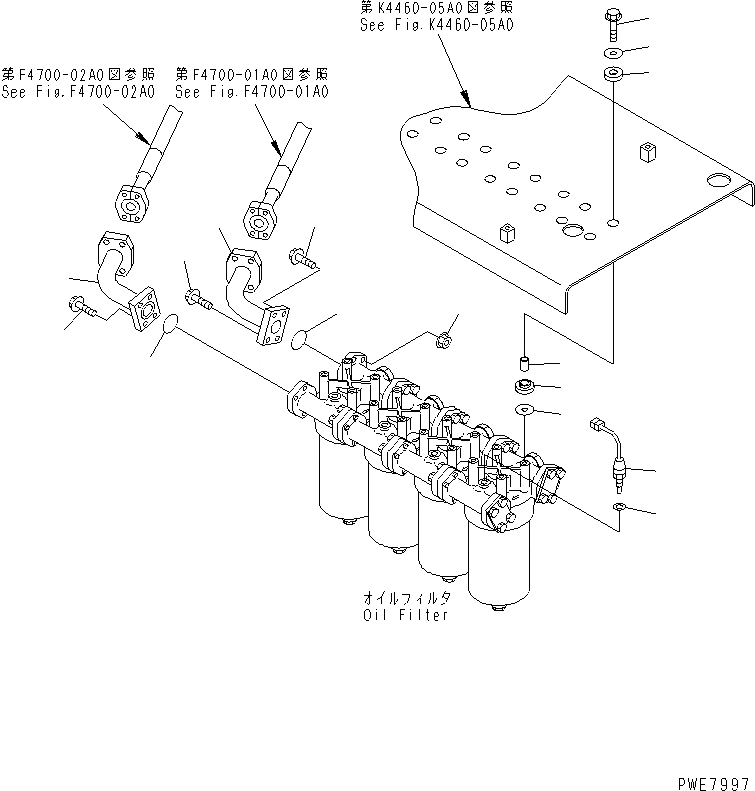 第K4460-05A0図参照
See Fig.K4460-05A0

第F4700-02A0図参照
See Fig.F4700-02A0

第F4700-01A0図参照
See Fig.F4700-01A0

オイルフィルタ
Oil Filter

PWE7997