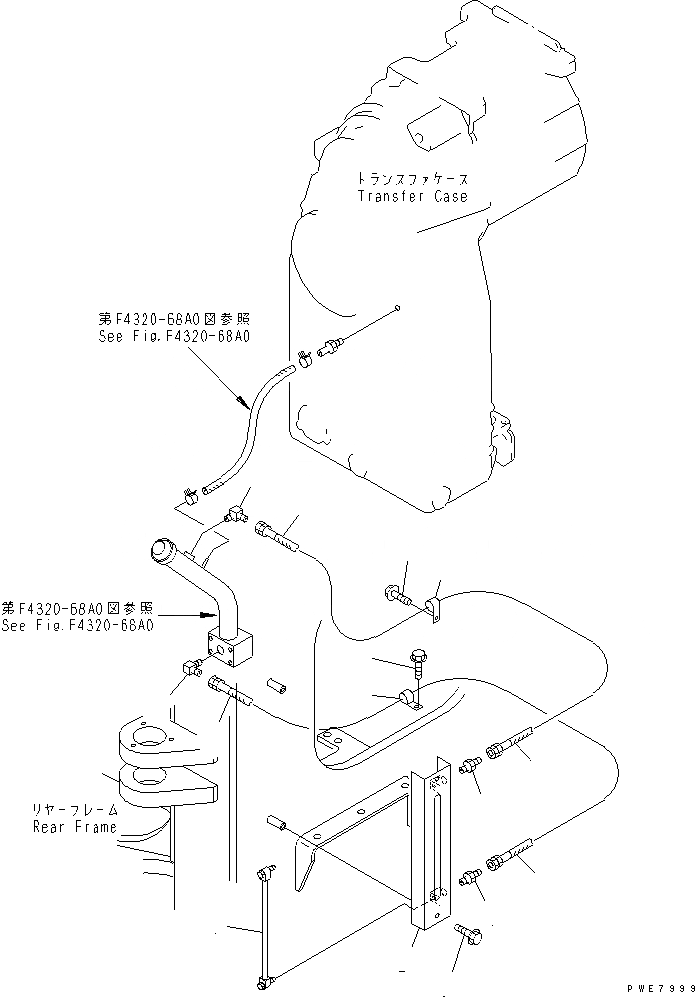 トランスファケース
Transfer Case

第F4320-68A0図参照
See Fig.F4320-68A0

第F4320-68A0図参照
See Fig.F4320-68A0

リヤーフレーム
Rear Frame

PWE7999