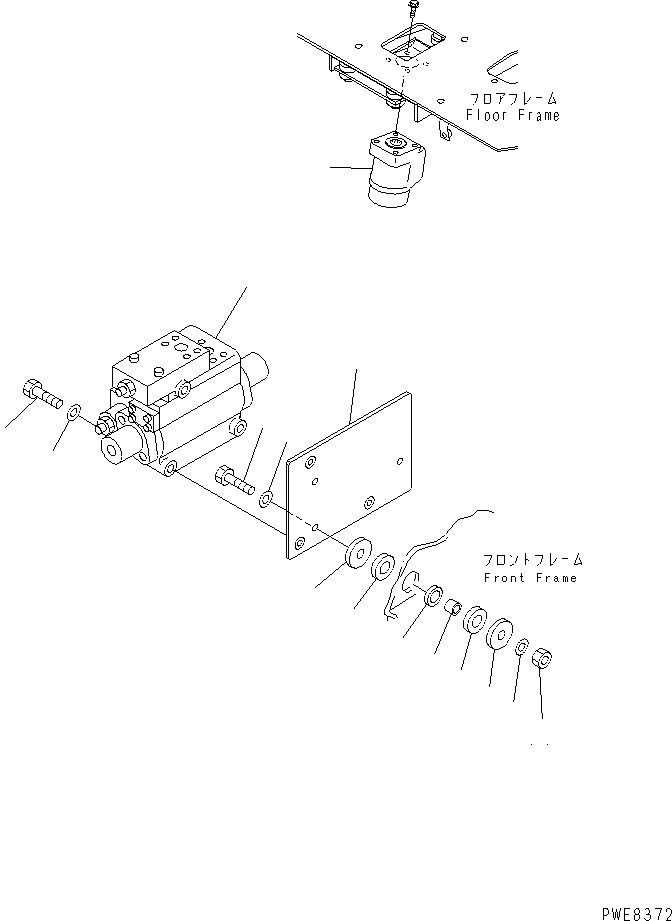 フロアフレーム
Floor Frame

フロントフレーム
Front Frame

PWE8372