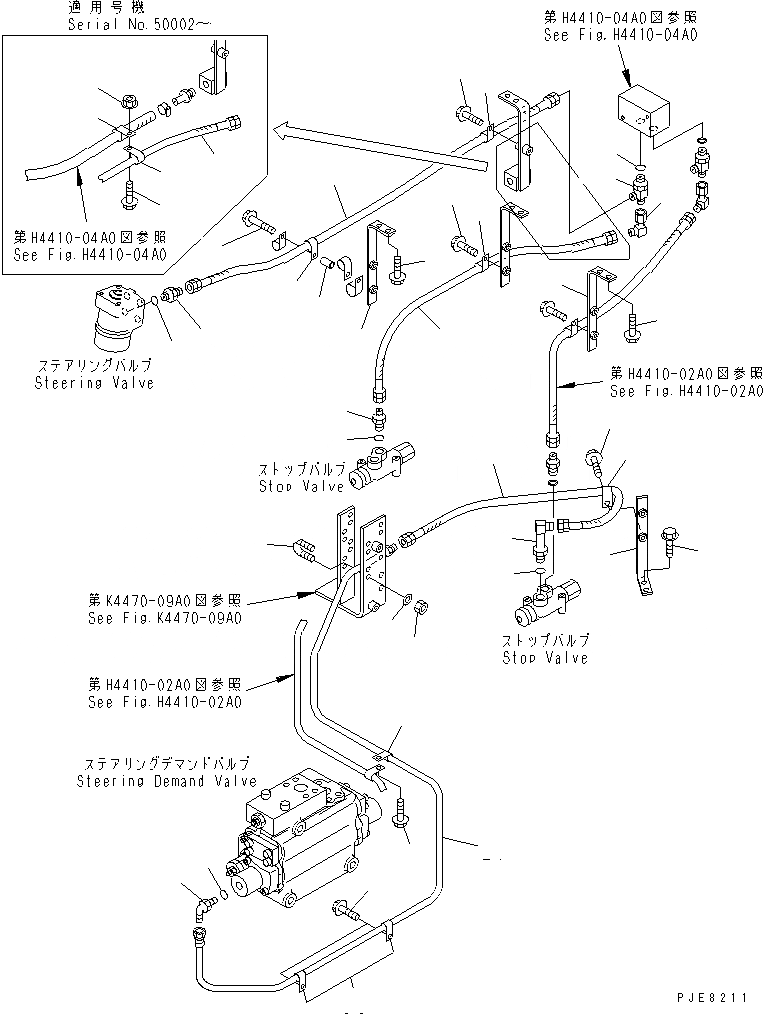 適用号機
Serial No.50002~

第H4410-04A0図参照
See Fig.H4410-04A0

第H4410-04A0図参照
See Fig.H4410-04A0

ステアリングバルブ
Steering Valve

第H4410-02A0図参照
See Fig.H4410-02A0

ストップバルブ
Stop Valve

第K4470-09A0図参照
See Fig.K4470-09A0

ストップバルブ
Stop Valve

第H4410-02A0図参照
See Fig.H4410-02A0

ステアリングデマンドバルブ
Steering Demand Valve

PJE8211