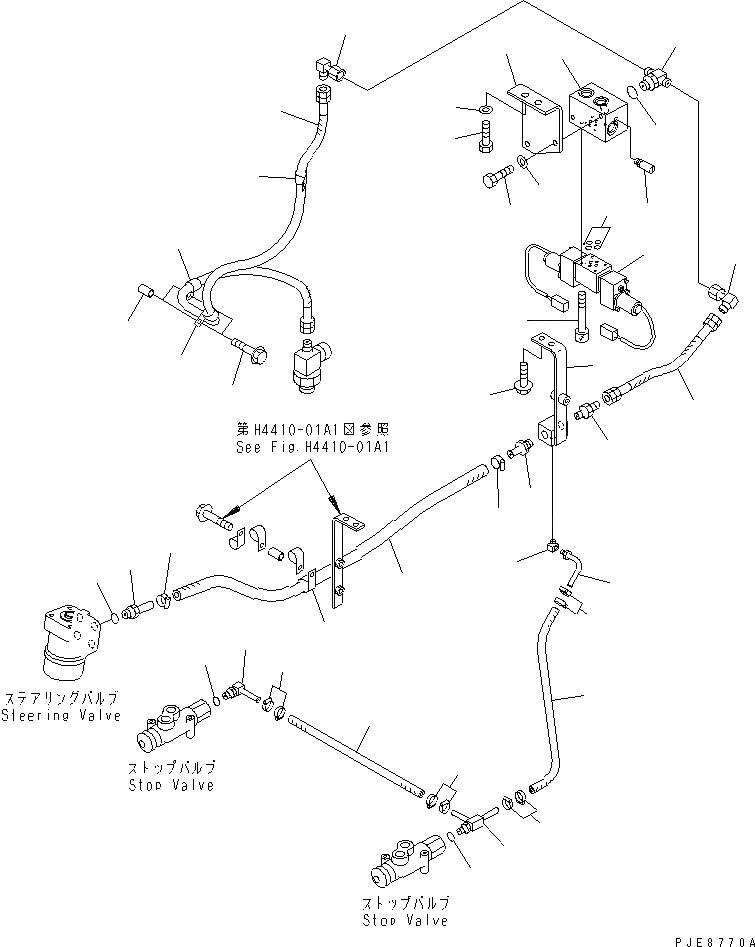 第H4410-01A1図参照
See Fig.H4410-01A1

ステアリングバルブ
Steering Valve

ストップバルブ
Stop Valve

ストップバルブ
Stop Valve

PJE8770A