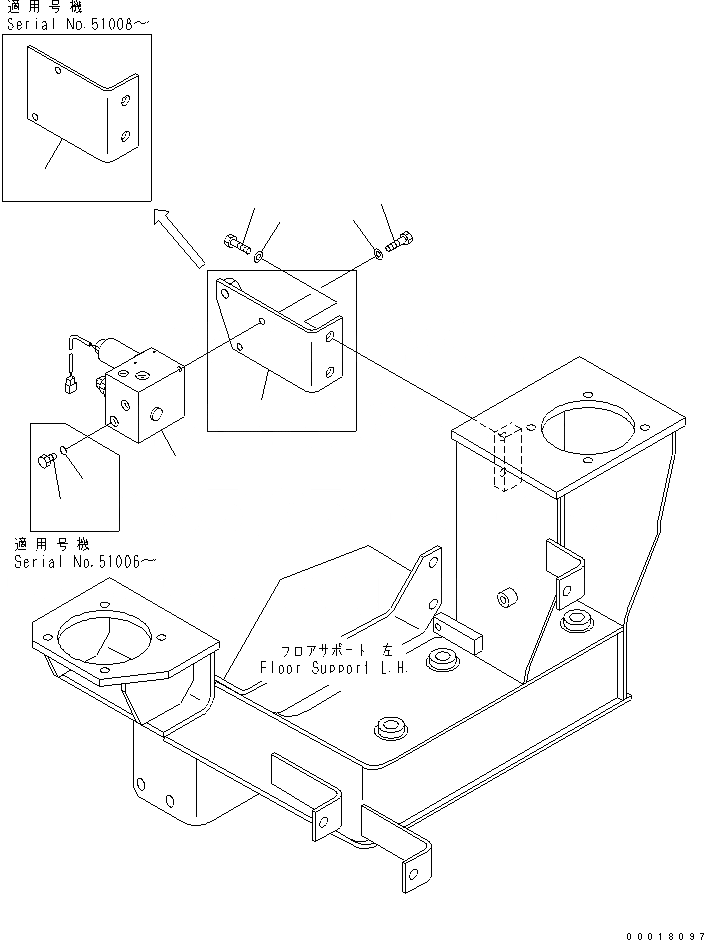 適用号機
Serial No.51008~

適用号機
Serial No.51006~

フロアサポート 左
Floor Support L.H.

00018097