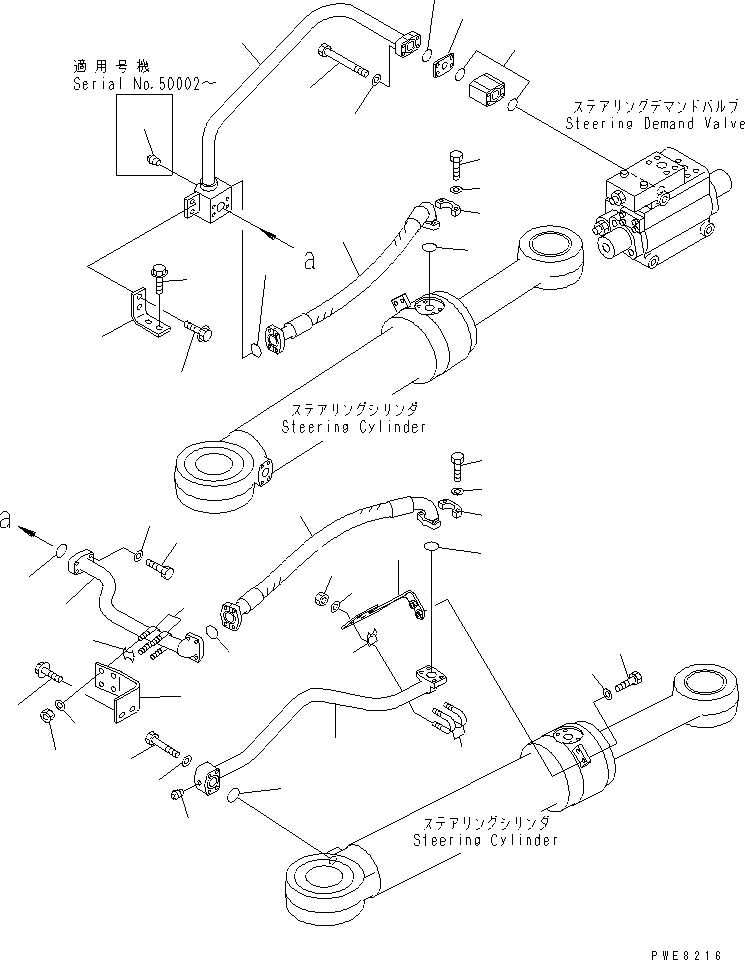 適用号機
Serial No.50002～

ステアリングデマンドバルブ
Steering Demand Valve

a

ステアリングシリンダ
Steering Cylinder

a

ステアリングシリンダ
Steering Cylinder

PWE8216