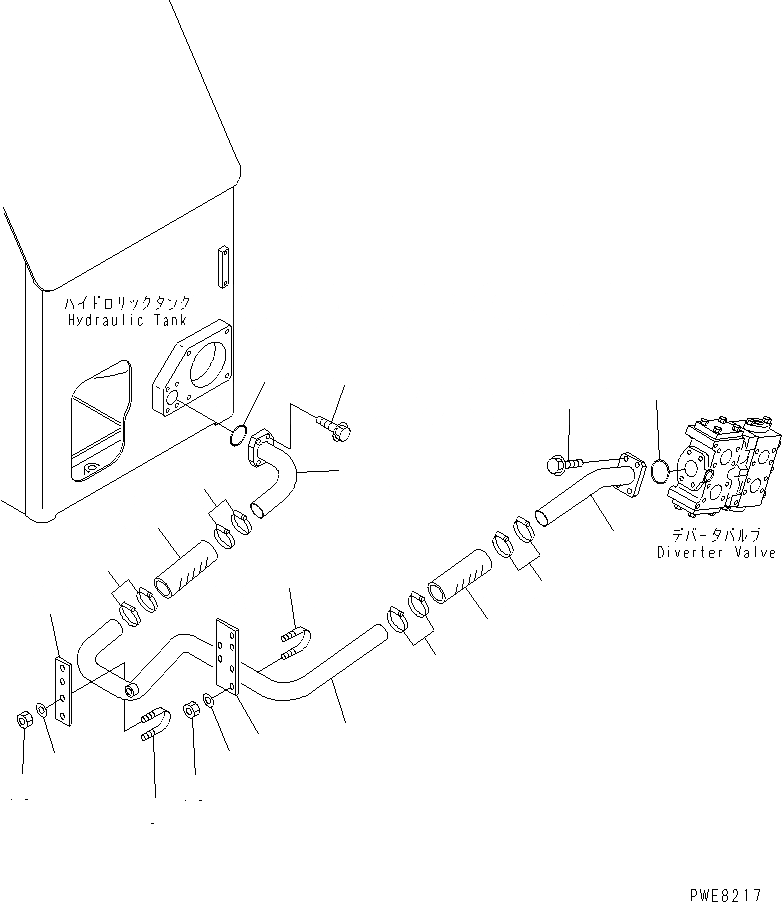 ハイドロリックタンク
Hydraulic Tank

デバータバルブ
Diverter Valve

PWE8217